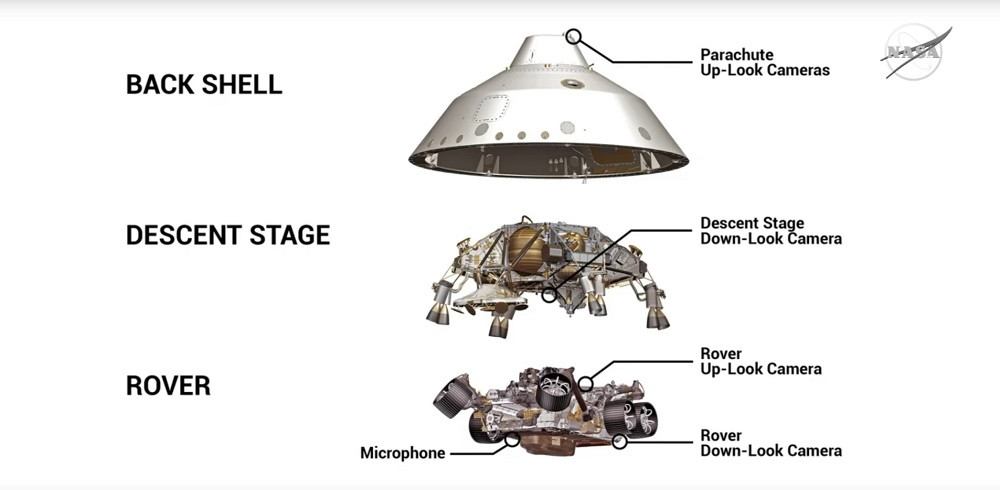 BACK SHELL

Parachute Up-Look Cameras

NASA

DESCENT STAGE

Descent Stage Down-Look Camera

ROVER

Rover Up-Look Camera

Microphone

Rover Down-Look Camera